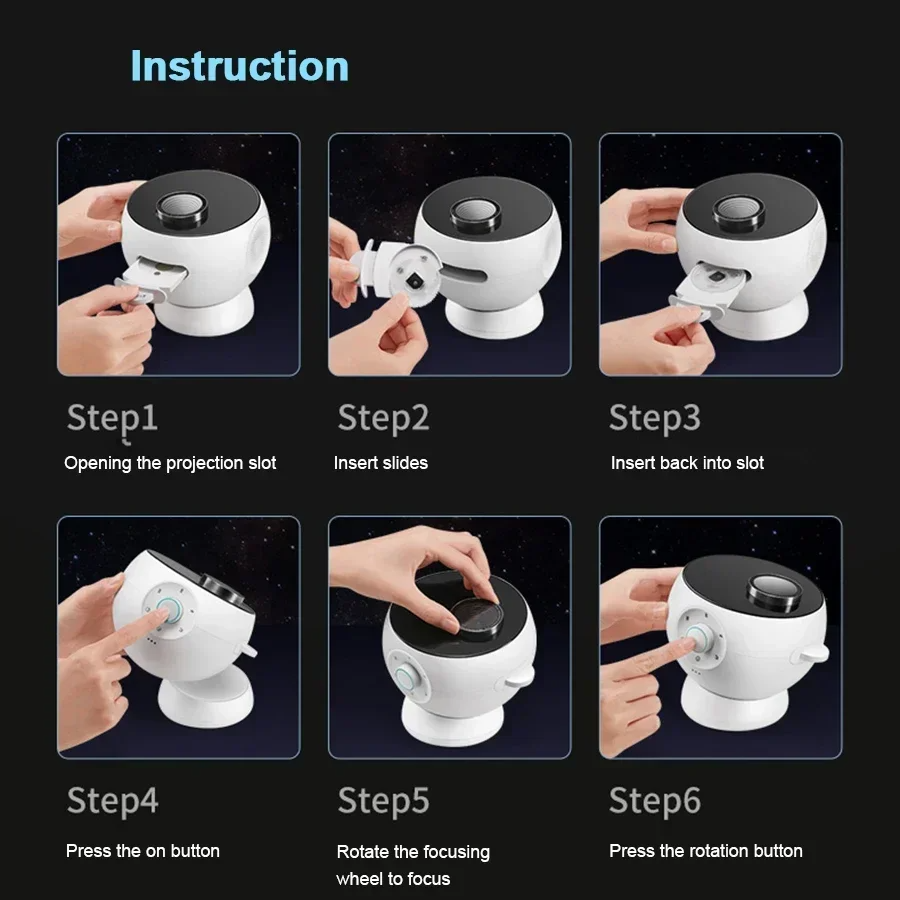 Instruction

Step1
Opening the projection slot

Step2
Insert slides

Step3
Insert back into slot

Step4
Press the on button

Step5
Rotate the focusing wheel to focus

Step6
Press the rotation button